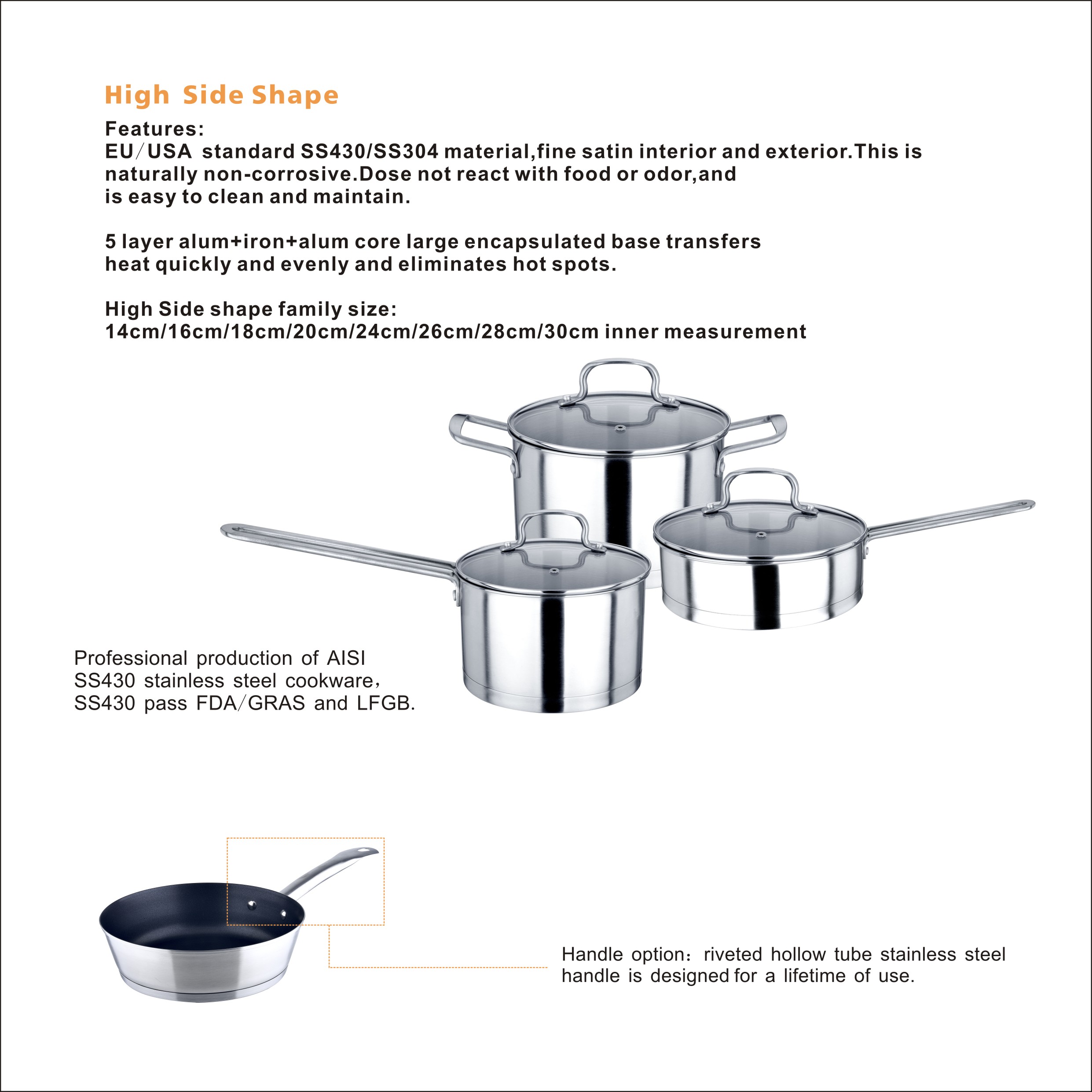 High Side Shape

Features:
EU/USA standard SS430/SS304 material,fine satin interior and exterior.This is naturally non-corrosive.Dose not react with food or odor,and is easy to clean and maintain.

5 layer alum+iron+alum core large encapsulated base transfers heat quickly and evenly and eliminates hot spots.

High Side shape family size:
14cm/16cm/18cm/20cm/24cm/26cm/28cm/30cm inner measurement

Professional production of AISI SS430 stainless steel cookware, SS430 pass FDA/GRAS and LFGB.

Handle option: riveted hollow tube stainless steel handle is designed for a lifetime of use.